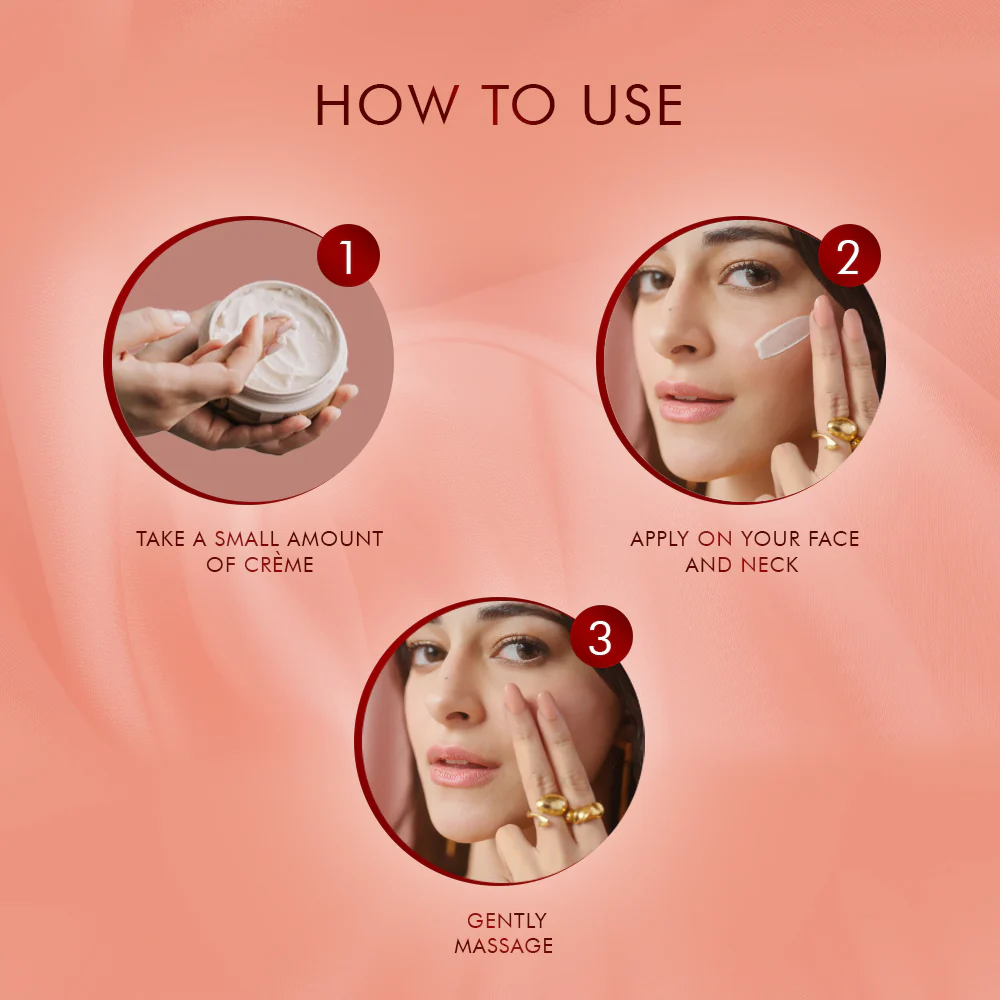 HOW TO USE

1

TAKE A SMALL AMOUNT OF CRÈME

2

APPLY ON YOUR FACE AND NECK

3

GENTLY MASSAGE